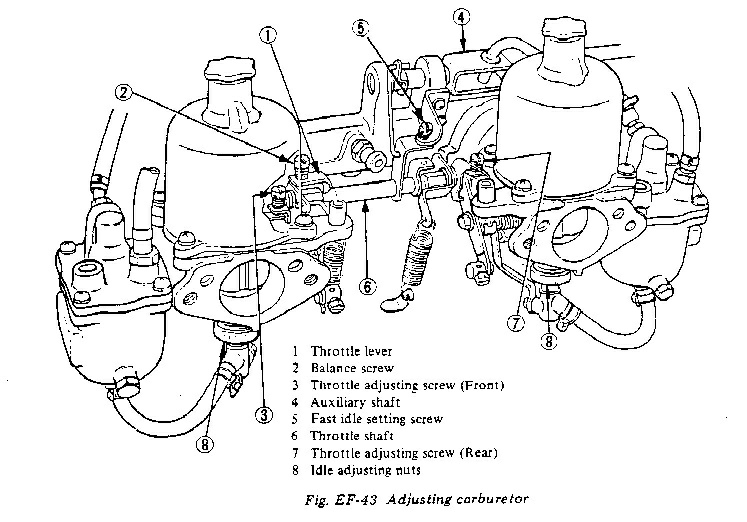 1
2
3
4
5
6
7
8
8

1 Throttle lever
2 Balance screw
3 Throttle adjusting screw (Front)
4 Auxiliary shaft
5 Fast idle setting screw
6 Throttle shaft
7 Throttle adjusting screw (Rear)
8 Idle adjusting nuts

Fig. EF-43 Adjusting carburetor