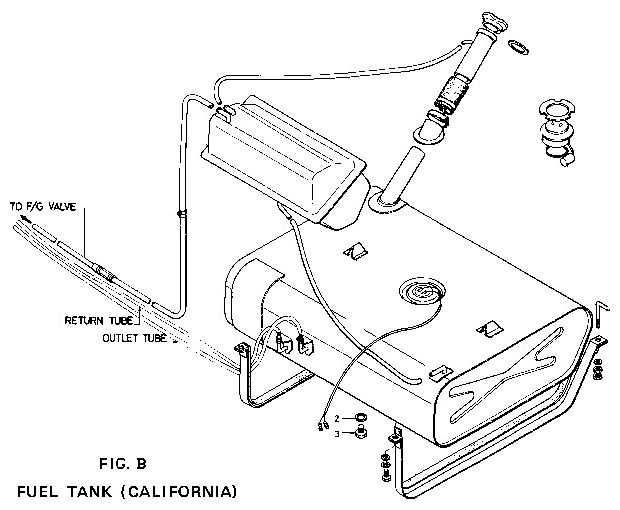 TO F/G VALVE

RETURN TUBE

OUTLET TUBE

2

3

FIG. B

FUEL TANK (CALIFORNIA)